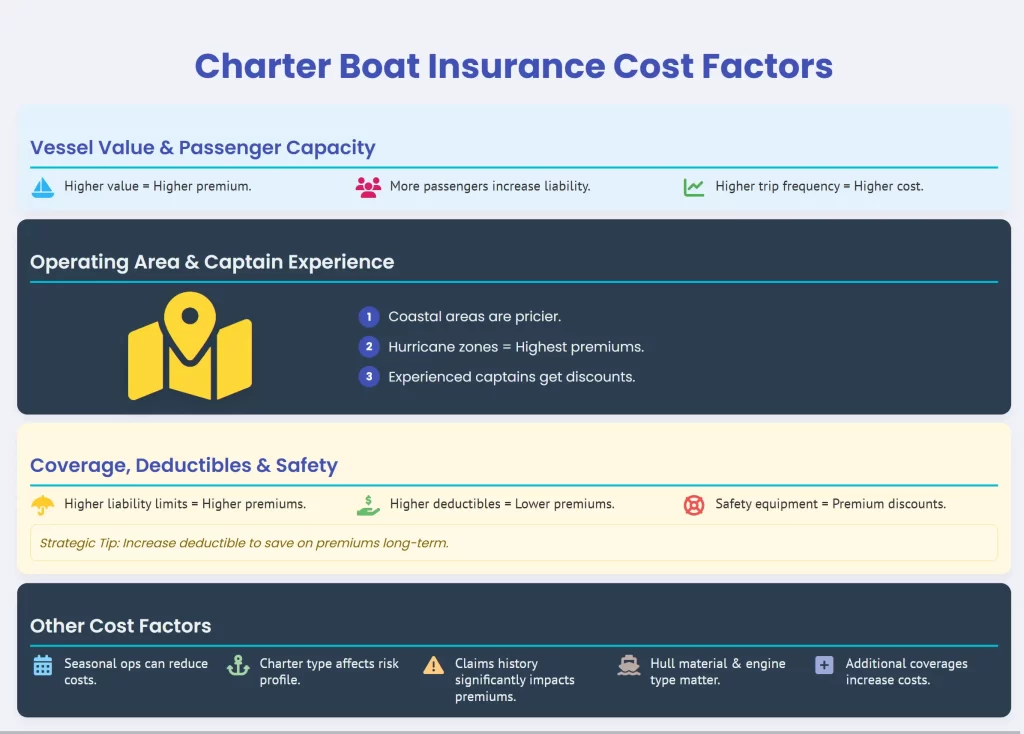 Charter Boat Insurance Cost Factors

Vessel Value & Passenger Capacity

Higher value = Higher premium.

More passengers increase liability.

Higher trip frequency = Higher cost.

Operating Area & Captain Experience

1 Coastal areas are pricier.

2 Hurricane zones = Highest premiums.

3 Experienced captains get discounts.

Coverage, Deductibles & Safety

Higher liability limits = Higher premiums.

Higher deductibles = Lower premiums.

Safety equipment = Premium discounts.

Strategic Tip: Increase deductible to save on premiums long-term.

Other Cost Factors

Seasonal ops can reduce costs.

Charter type affects risk profile.

Claims history significantly impacts premiums.

Hull material & engine type matter.

Additional coverages increase costs.