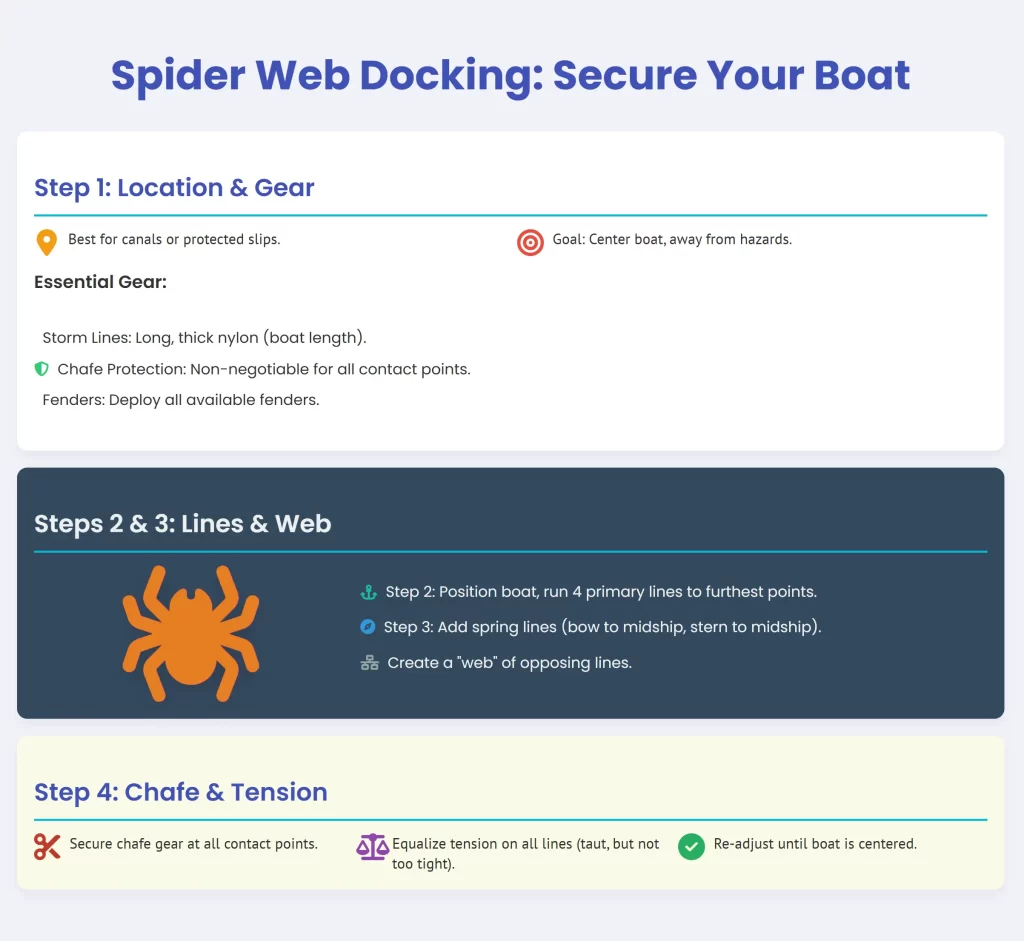 Spider Web Docking: Secure Your Boat

Step 1: Location & Gear

Best for canals or protected slips.

Goal: Center boat, away from hazards.

Essential Gear:

Storm Lines: Long, thick nylon (boat length).

Chafe Protection: Non-negotiable for all contact points.

Fenders: Deploy all available fenders.

Steps 2 & 3: Lines & Web

Step 2: Position boat, run 4 primary lines to furthest points.

Step 3: Add spring lines (bow to midship, stern to midship).

Create a "web" of opposing lines.

Step 4: Chafe & Tension

Secure chafe gear at all contact points.

Equalize tension on all lines (taut, but not too tight).

Re-adjust until boat is centered.