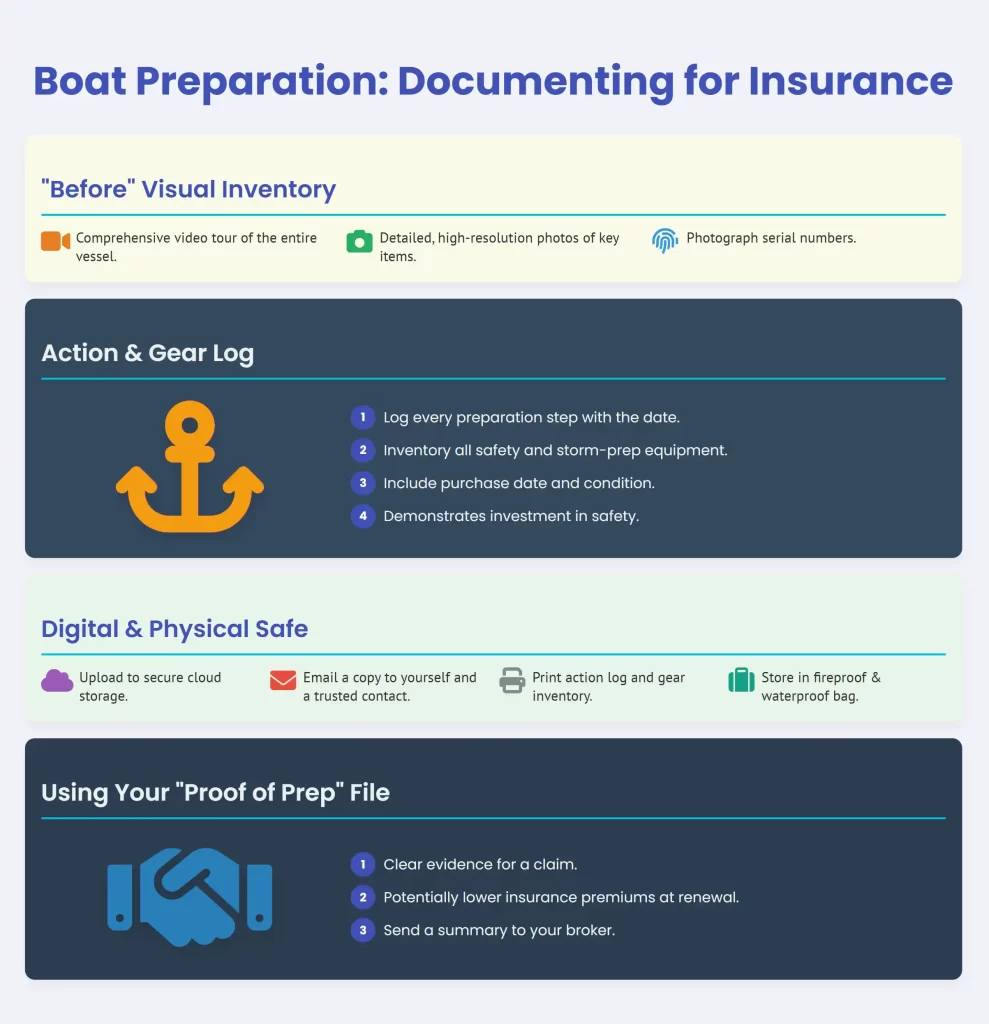 Boat Preparation: Documenting for Insurance

"Before" Visual Inventory

Comprehensive video tour of the entire vessel.

Detailed, high-resolution photos of key items.

Photograph serial numbers.

Action & Gear Log

1 Log every preparation step with the date.

2 Inventory all safety and storm-prep equipment.

3 Include purchase date and condition.

4 Demonstrates investment in safety.

Digital & Physical Safe

Upload to secure cloud storage.

Email a copy to yourself and a trusted contact.

Print action log and gear inventory.

Store in fireproof & waterproof bag.

Using Your "Proof of Prep" File

1 Clear evidence for a claim.

2 Potentially lower insurance premiums at renewal.

3 Send a summary to your broker.